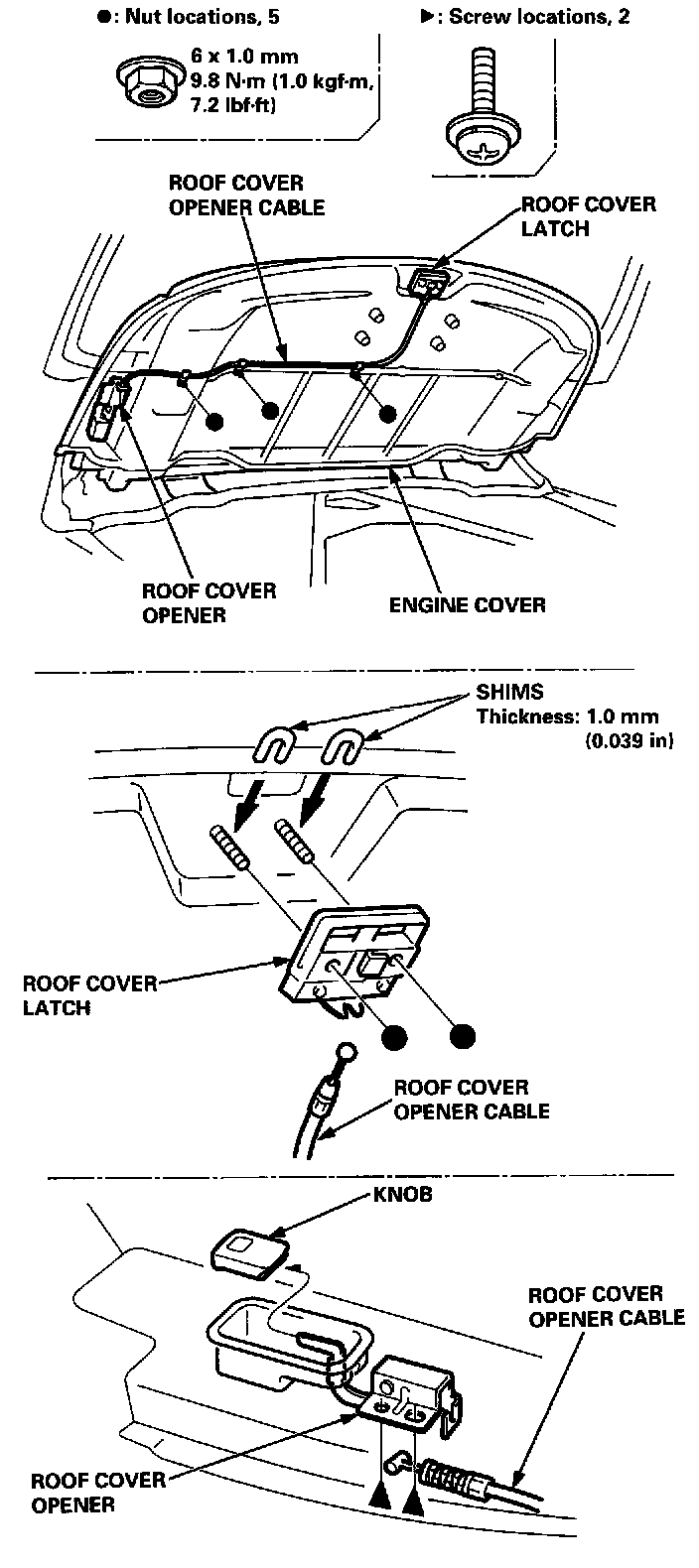 ●: Nut locations, 5

6 x 1.0 mm
9.8 N·m (1.0 kgf·m, 7.2 lbf·ft)

▶: Screw locations, 2

ROOF COVER OPENER CABLE

ROOF COVER LATCH

ROOF COVER OPENER

ENGINE COVER

SHIMS
Thickness: 1.0 mm (0.039 in)

ROOF COVER LATCH

ROOF COVER OPENER CABLE

KNOB

ROOF COVER OPENER CABLE

ROOF COVER OPENER