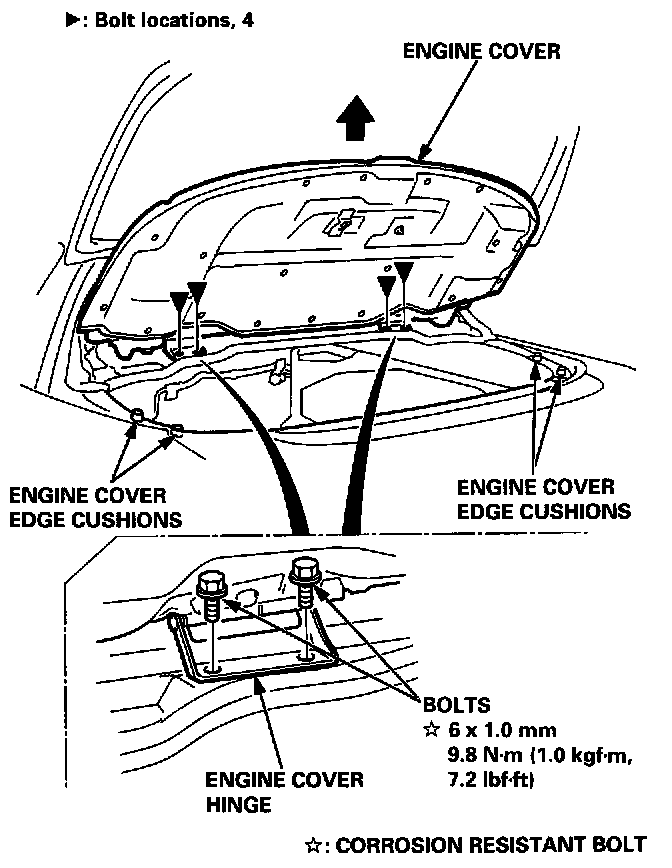 ▶: Bolt locations, 4

ENGINE COVER

ENGINE COVER EDGE CUSHIONS

ENGINE COVER EDGE CUSHIONS

BOLTS
☆ 6 x 1.0 mm
9.8 N·m (1.0 kgf·m, 7.2 lbf·ft)

ENGINE COVER HINGE

☆: CORROSION RESISTANT BOLT