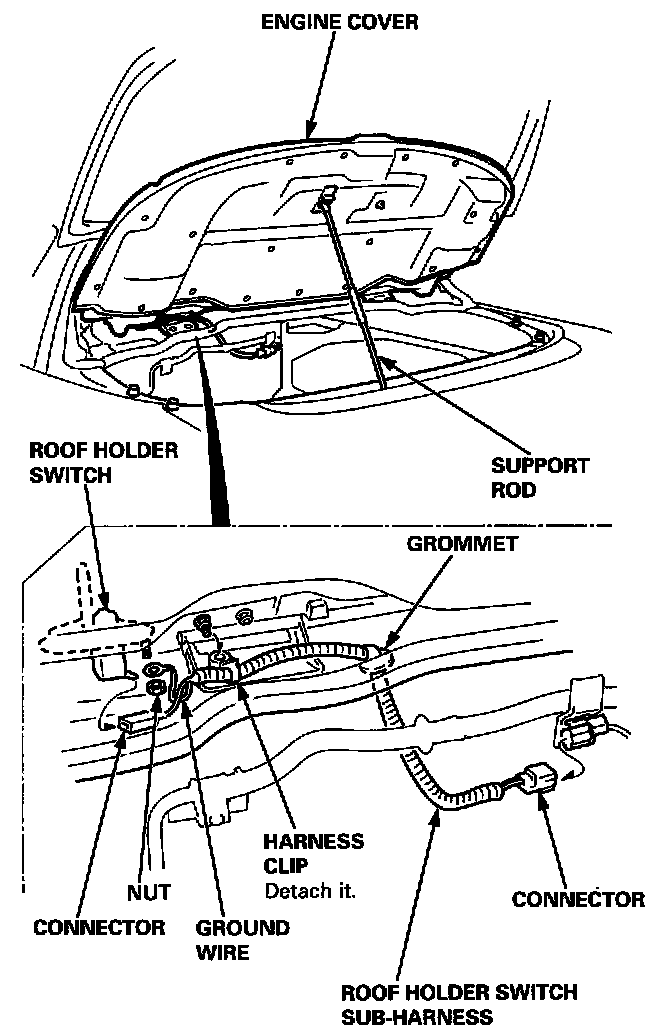 ENGINE COVER

ROOF HOLDER SWITCH

SUPPORT ROD

GROMMET

HARNESS CLIP
Detach it.

NUT

CONNECTOR

GROUND WIRE

CONNECTOR

ROOF HOLDER SWITCH SUB-HARNESS