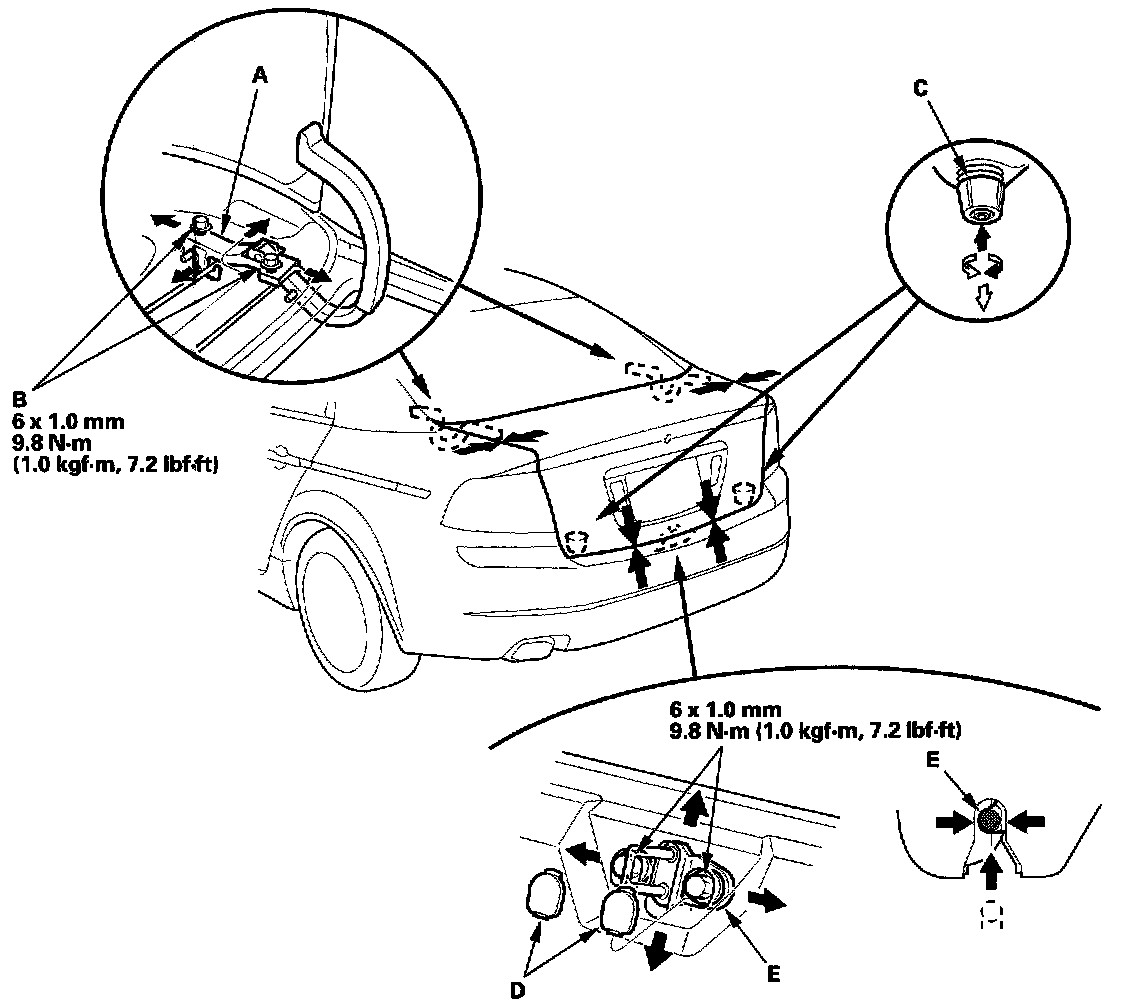 A

C

B
6 x 1.0 mm
9.8 N·m
(1.0 kgf·m, 7.2 lbf·ft)

6 x 1.0 mm
9.8 N·m (1.0 kgf·m, 7.2 lbf·ft)

E

D

E