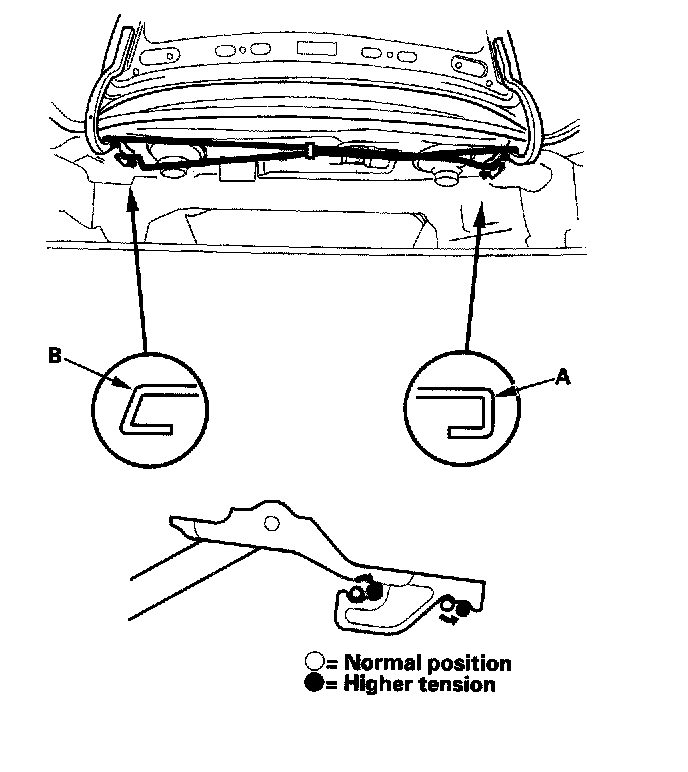 B

A

○= Normal position
●= Higher tension