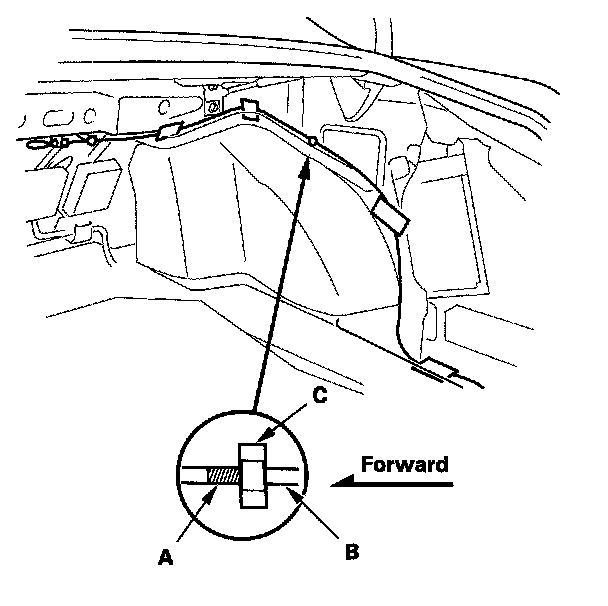 C
Forward
A
B