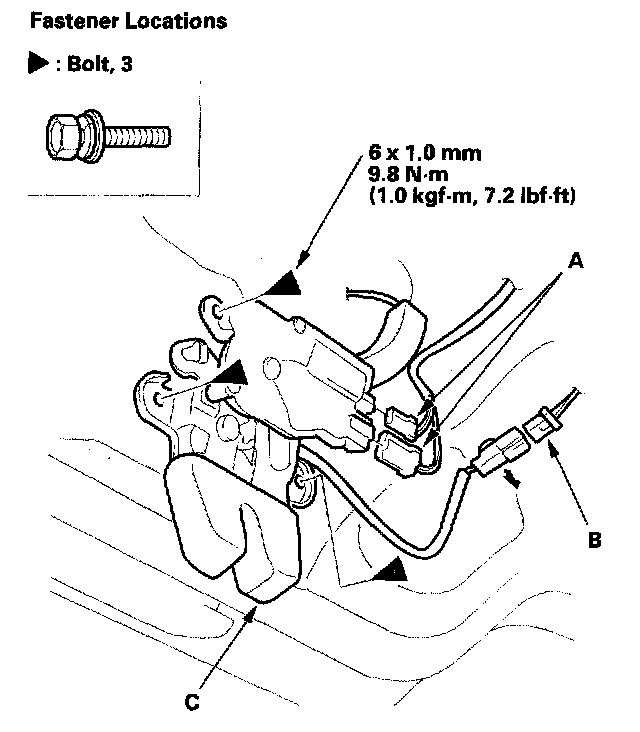 Fastener Locations

▶ : Bolt, 3

6 x 1.0 mm
9.8 N·m
(1.0 kgf·m, 7.2 lbf·ft)

A

B

C