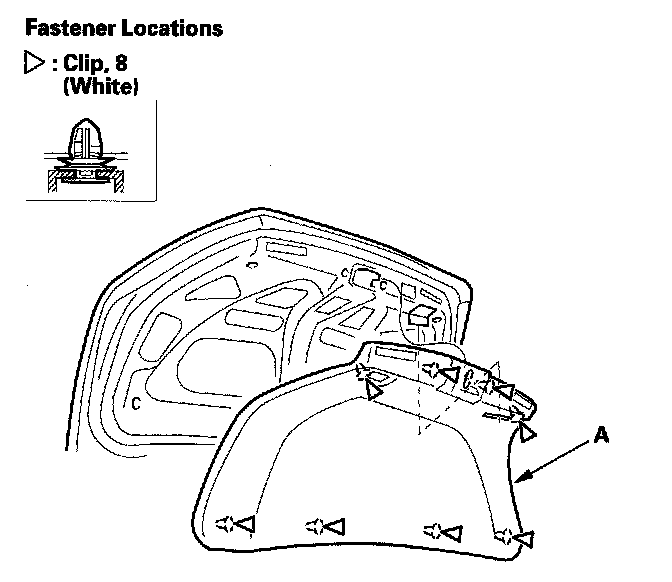 Fastener Locations

▷ : Clip, 8
(White)

A