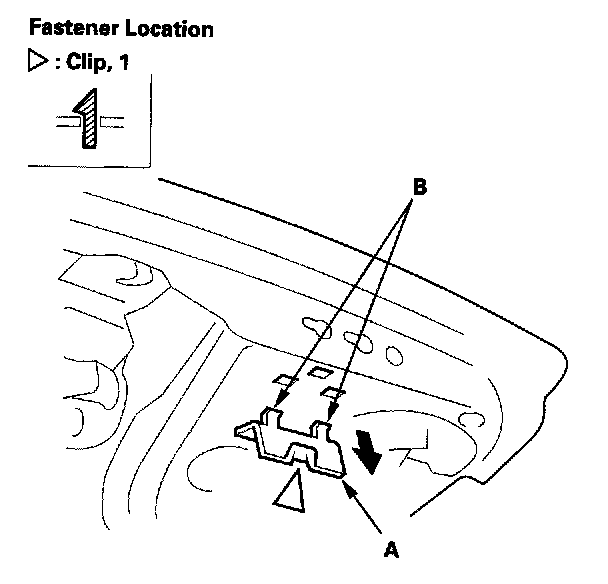 Fastener Location

▷ : Clip, 1

B

A