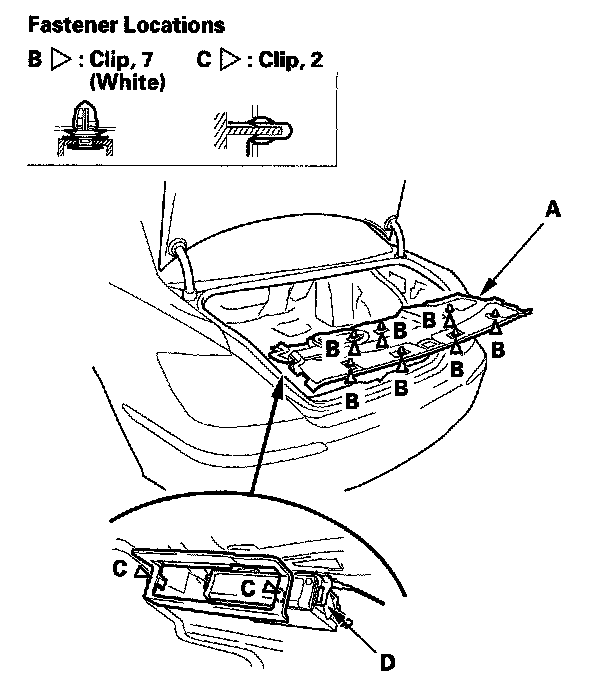 Fastener Locations

B ▷ : Clip, 7 (White)

C ▷ : Clip, 2

A

B B B B B B B

C C

D