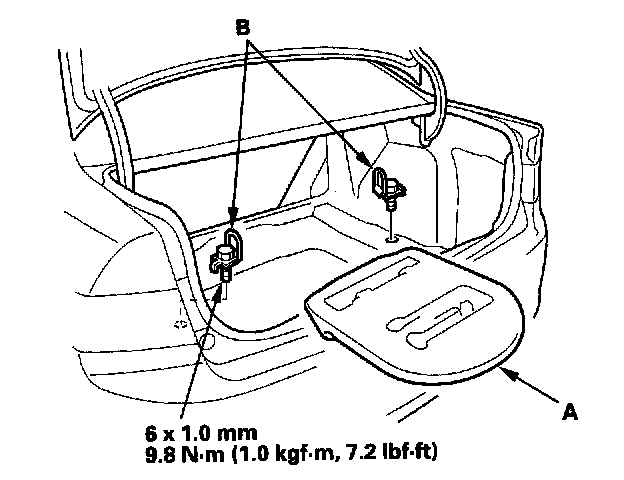 B

A

6 x 1.0 mm
9.8 N·m (1.0 kgf·m, 7.2 lbf·ft)