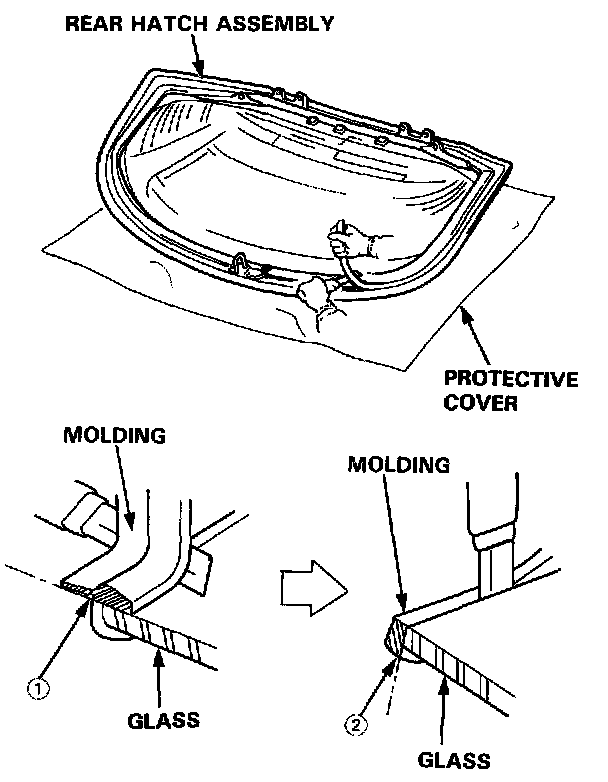 REAR HATCH ASSEMBLY

PROTECTIVE COVER

MOLDING

①

GLASS

MOLDING

②

GLASS