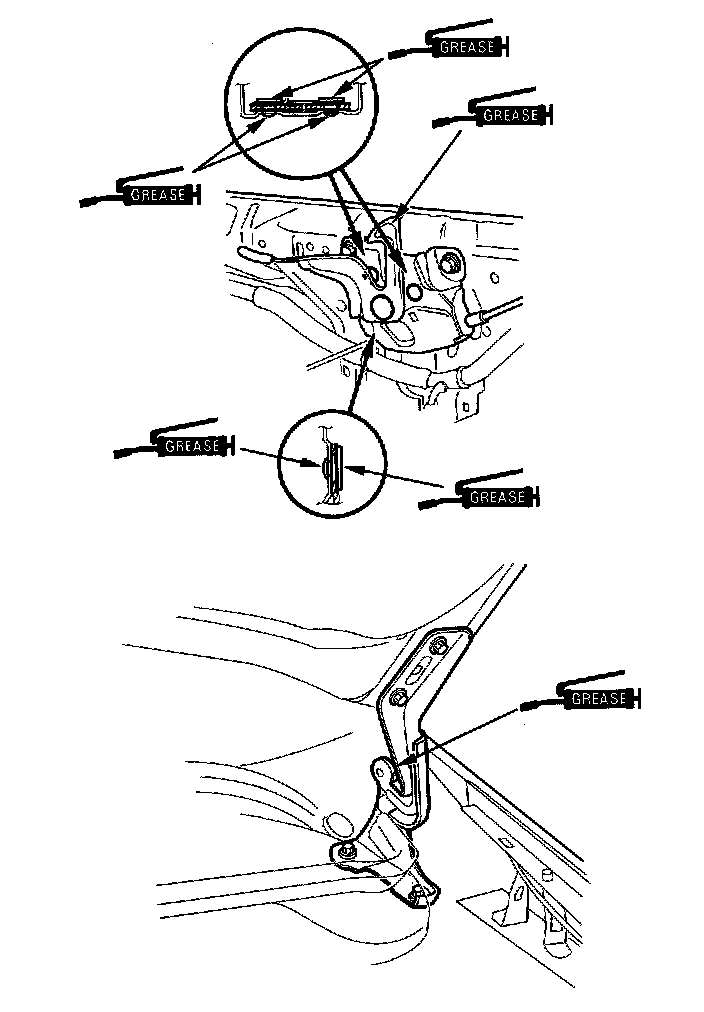 GREASE
GREASE
GREASE
GREASE
GREASE
GREASE