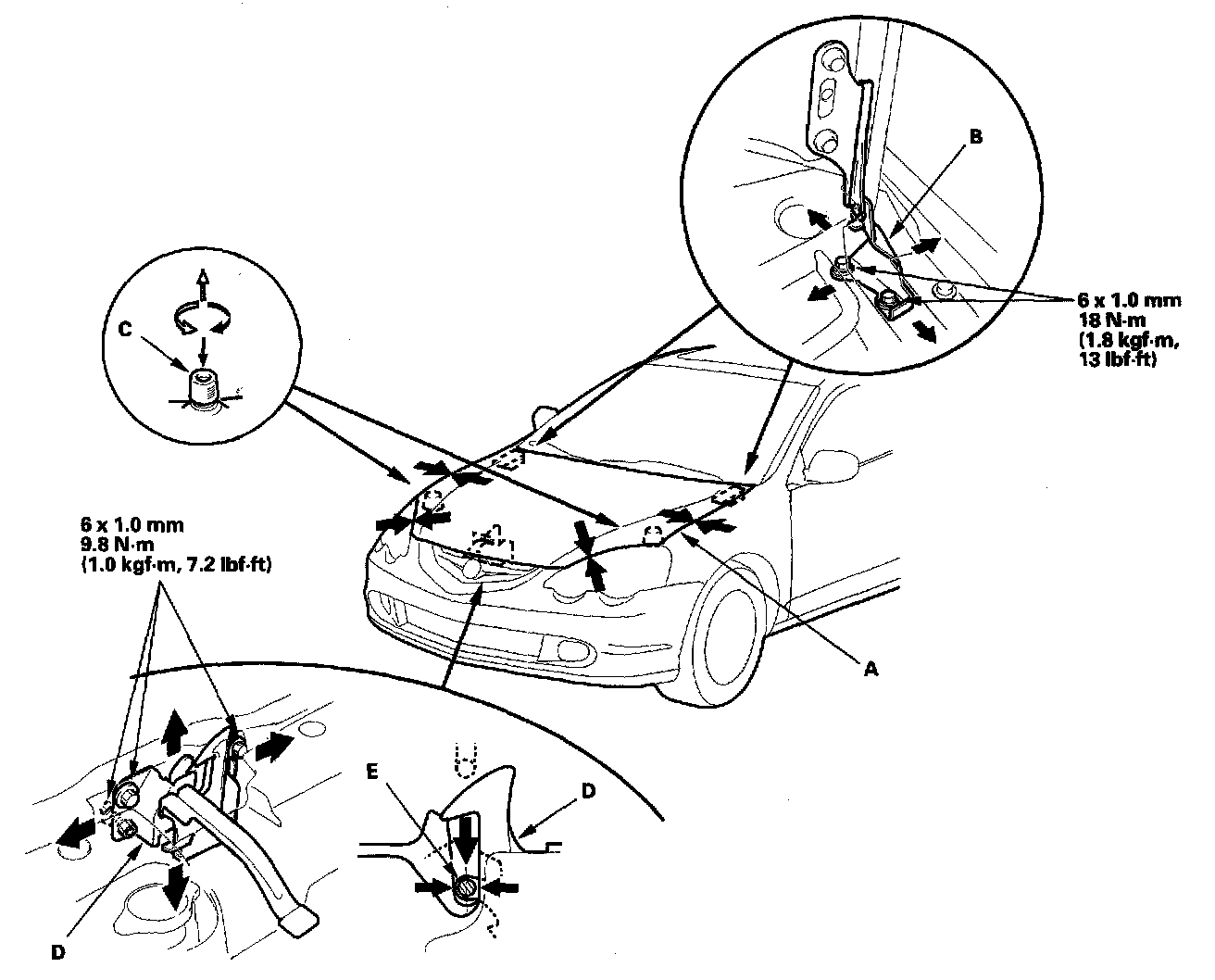 B

6 x 1.0 mm
18 N·m
(1.8 kgf·m,
13 lbf·ft)

C

6 x 1.0 mm
9.8 N·m
(1.0 kgf·m, 7.2 lbf·ft)

A

E

D

D