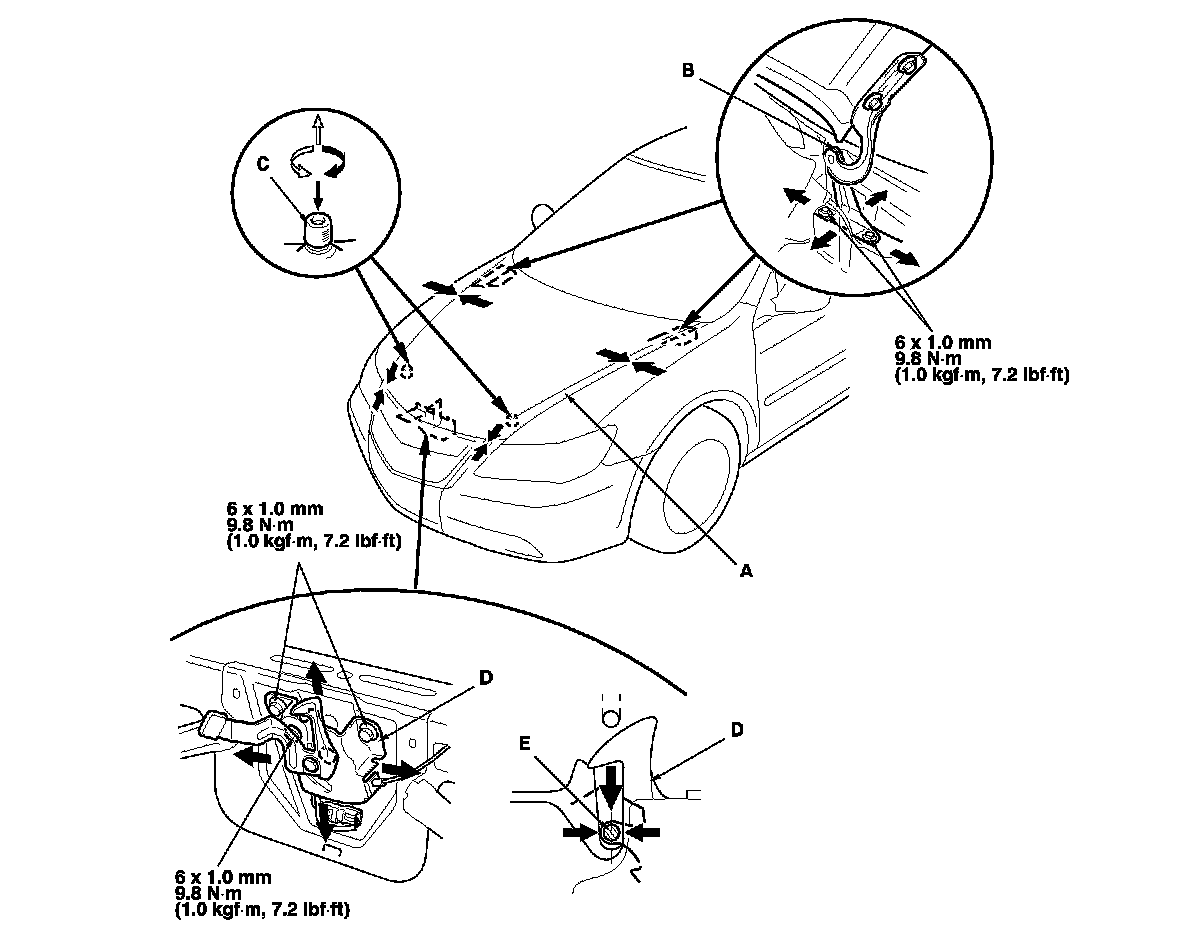 B

C

6 x 1.0 mm
9.8 N·m
(1.0 kgf·m, 7.2 lbf·ft)

6 x 1.0 mm
9.8 N·m
(1.0 kgf·m, 7.2 lbf·ft)

A

D

E

D

6 x 1.0 mm
9.8 N·m
(1.0 kgf·m, 7.2 lbf·ft)