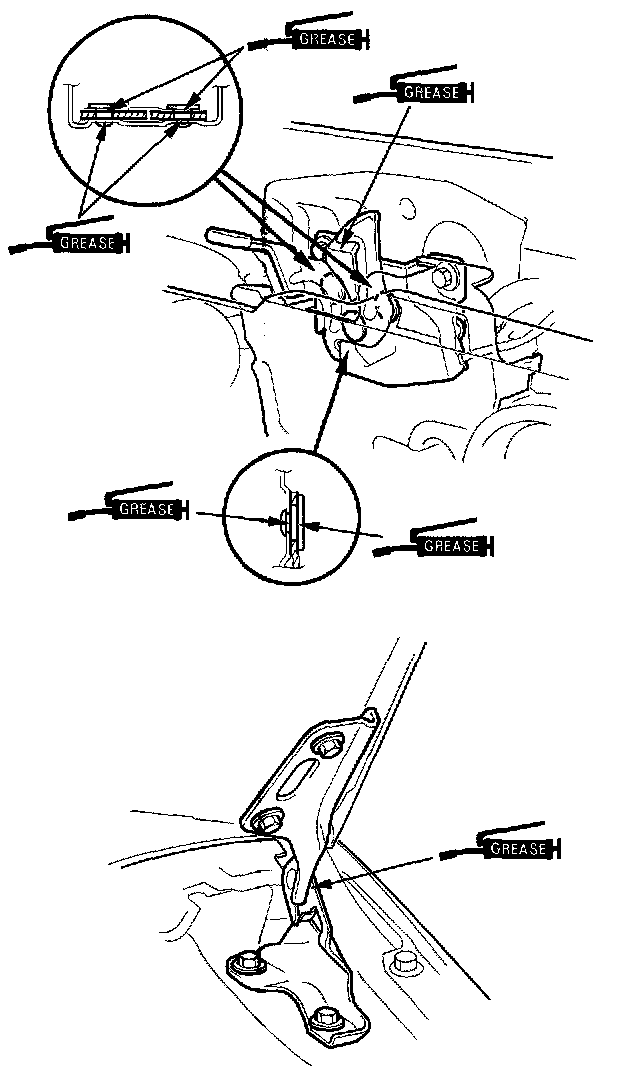 GREASE
GREASE
GREASE
GREASE
GREASE
GREASE