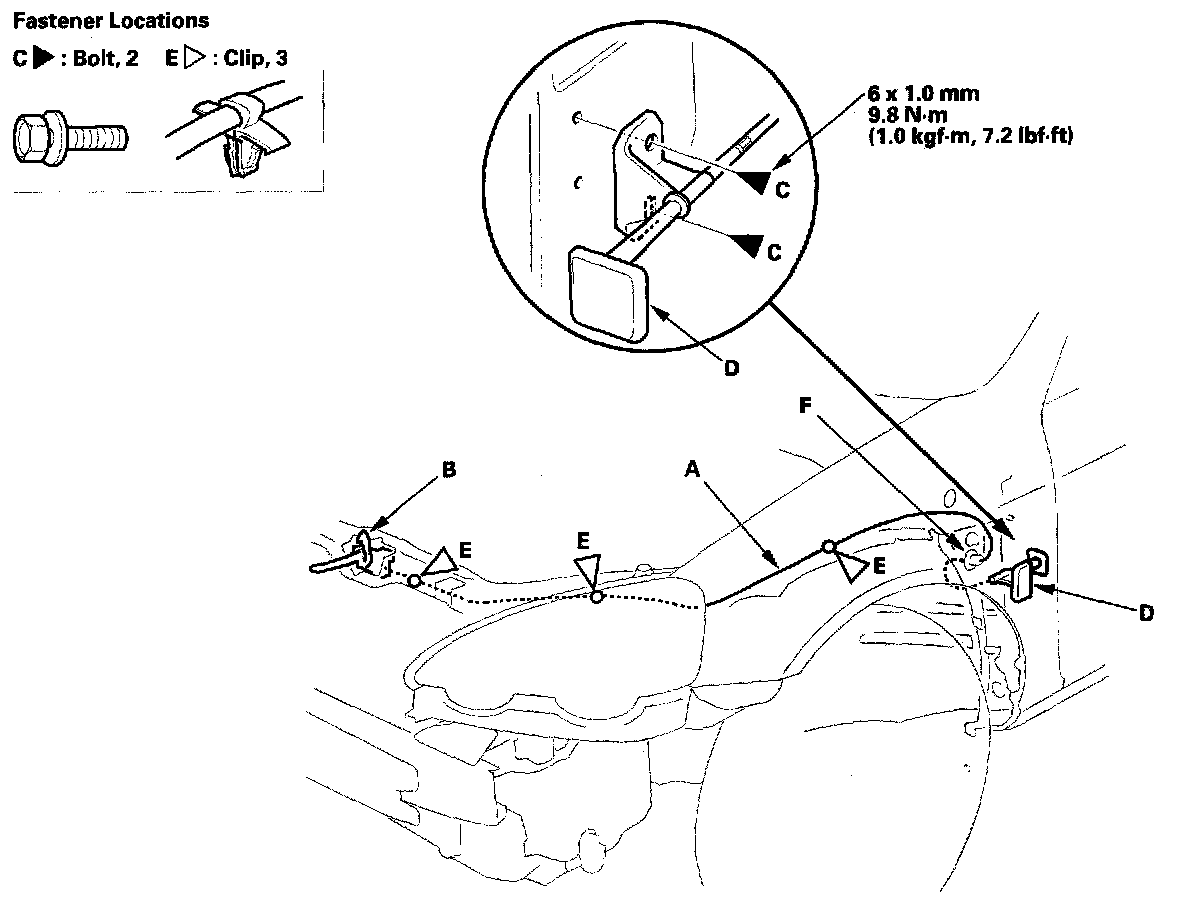 Fastener Locations
C ▶ : Bolt, 2 E ▷ : Clip, 3

6 x 1.0 mm
9.8 N·m
(1.0 kgf·m, 7.2 lbf·ft)

C
C
D
F
B
A
E
E
E
D