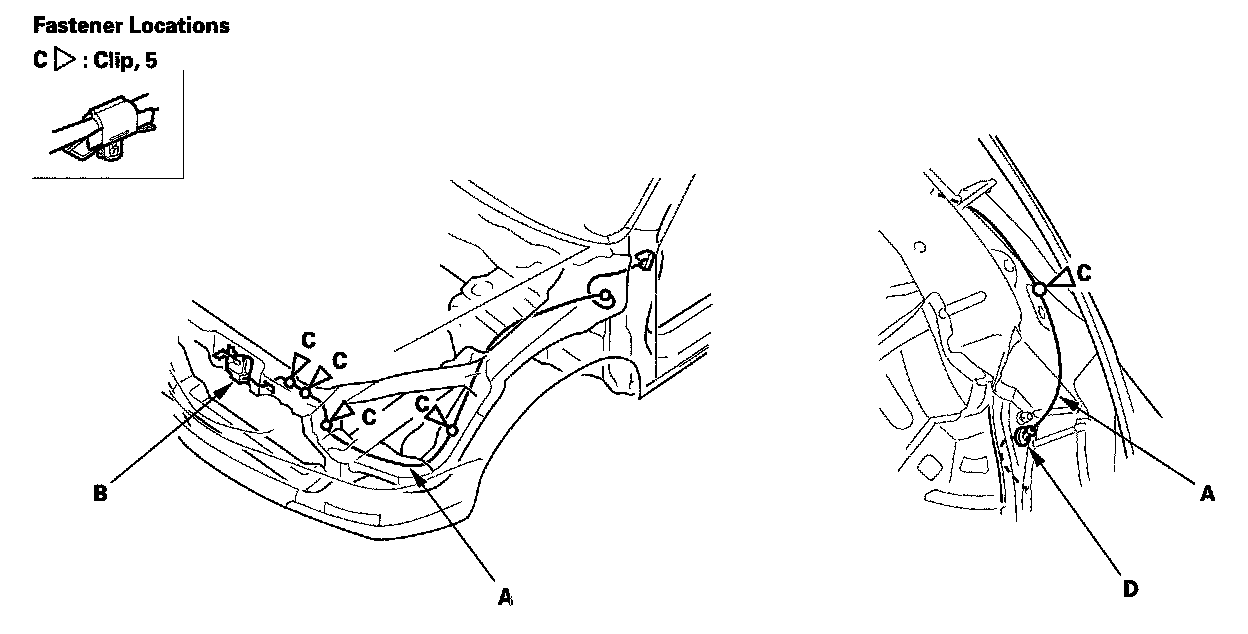 Fastener Locations

C ▷ : Clip, 5

C
C
C
C
B
A
C
A
D