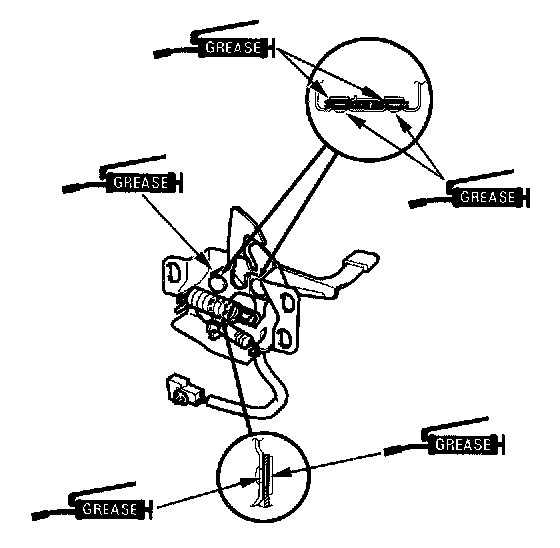 GREASE

GREASE

GREASE

GREASE

GREASE