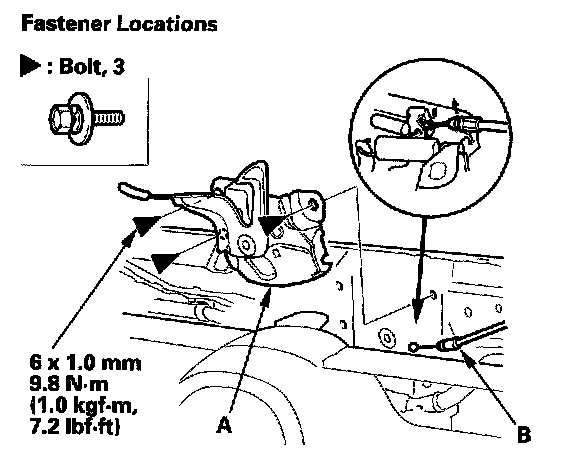 Fastener Locations

▶ : Bolt, 3

6 x 1.0 mm
9.8 N·m
(1.0 kgf·m,
7.2 lbf·ft)

A

B