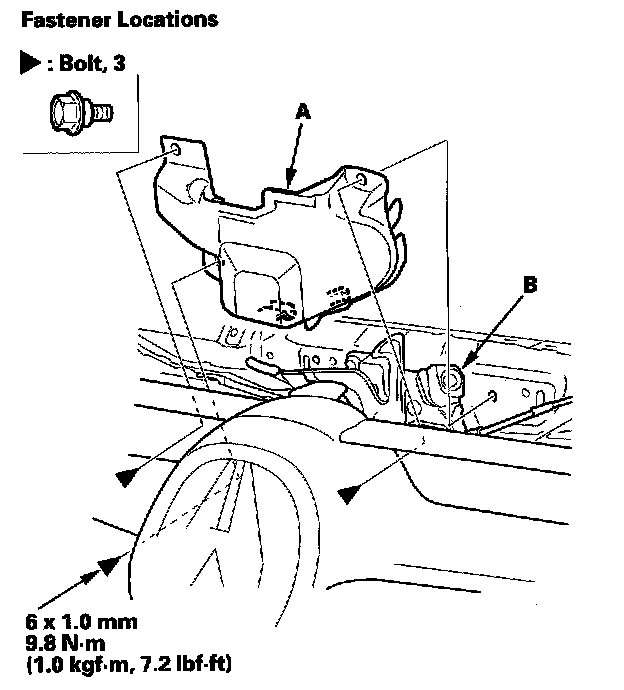 Fastener Locations

▶ : Bolt, 3

A

B

6 x 1.0 mm
9.8 N·m
(1.0 kgf·m, 7.2 lbf·ft)