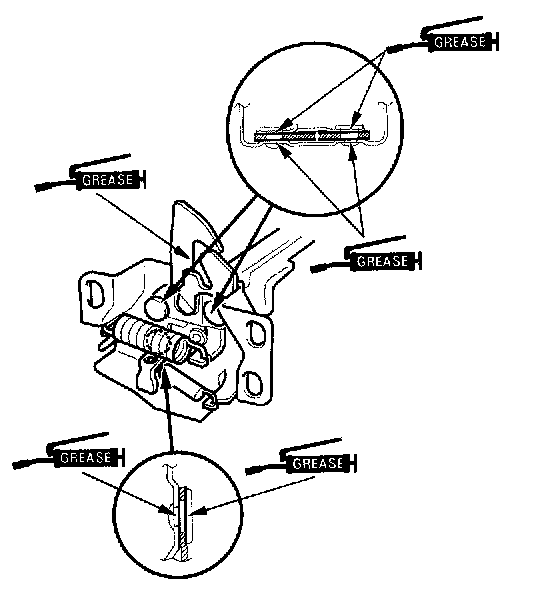 GREASE

GREASE

GREASE

GREASE

GREASE