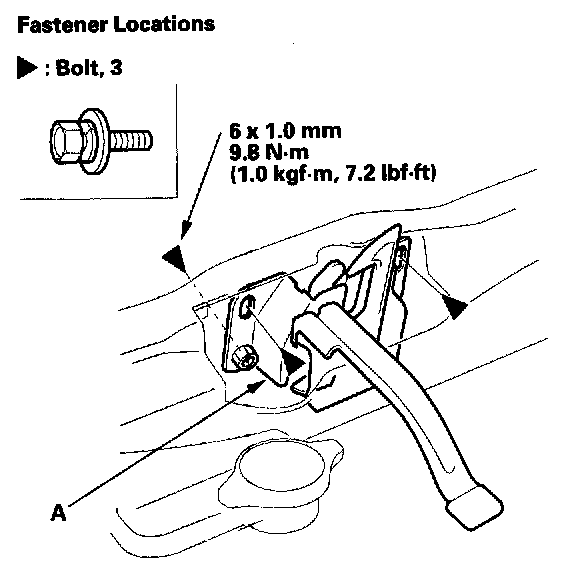 Fastener Locations

▶ : Bolt, 3

6 x 1.0 mm
9.8 N·m
(1.0 kgf·m, 7.2 lbf·ft)

A