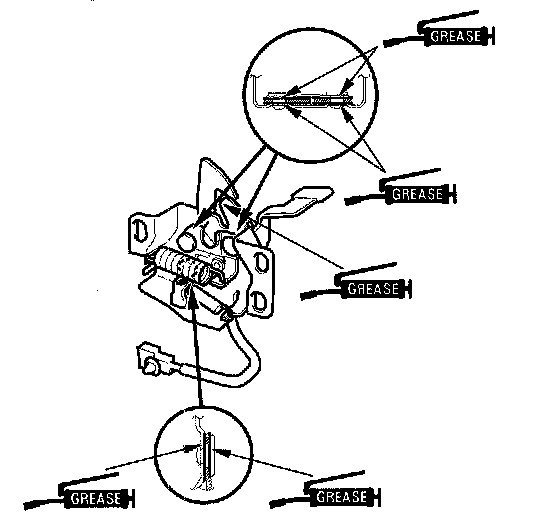 GREASE

GREASE

GREASE

GREASE

GREASE