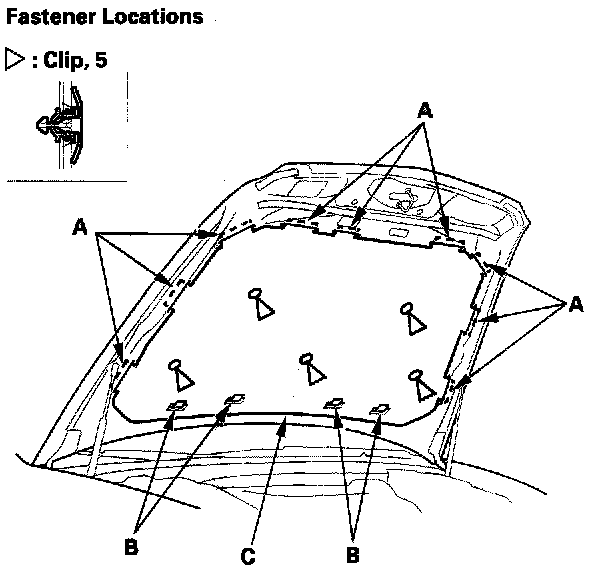 Fastener Locations

▷ : Clip, 5

A

A

A

B

C

B