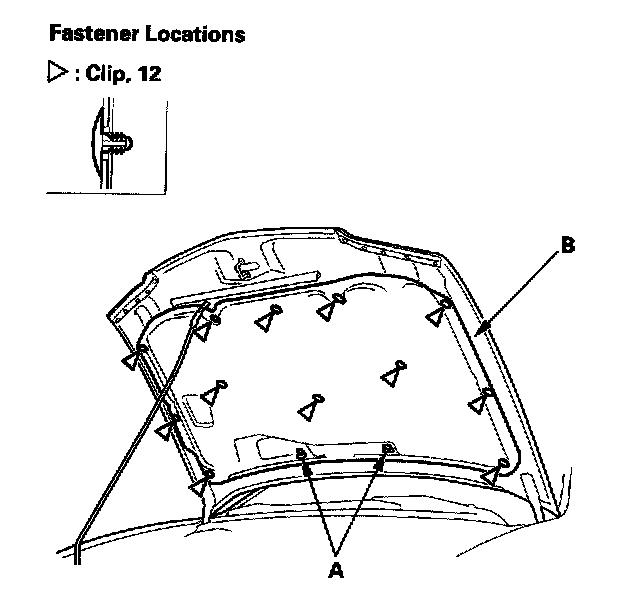 Fastener Locations

▷ : Clip, 12

B

A