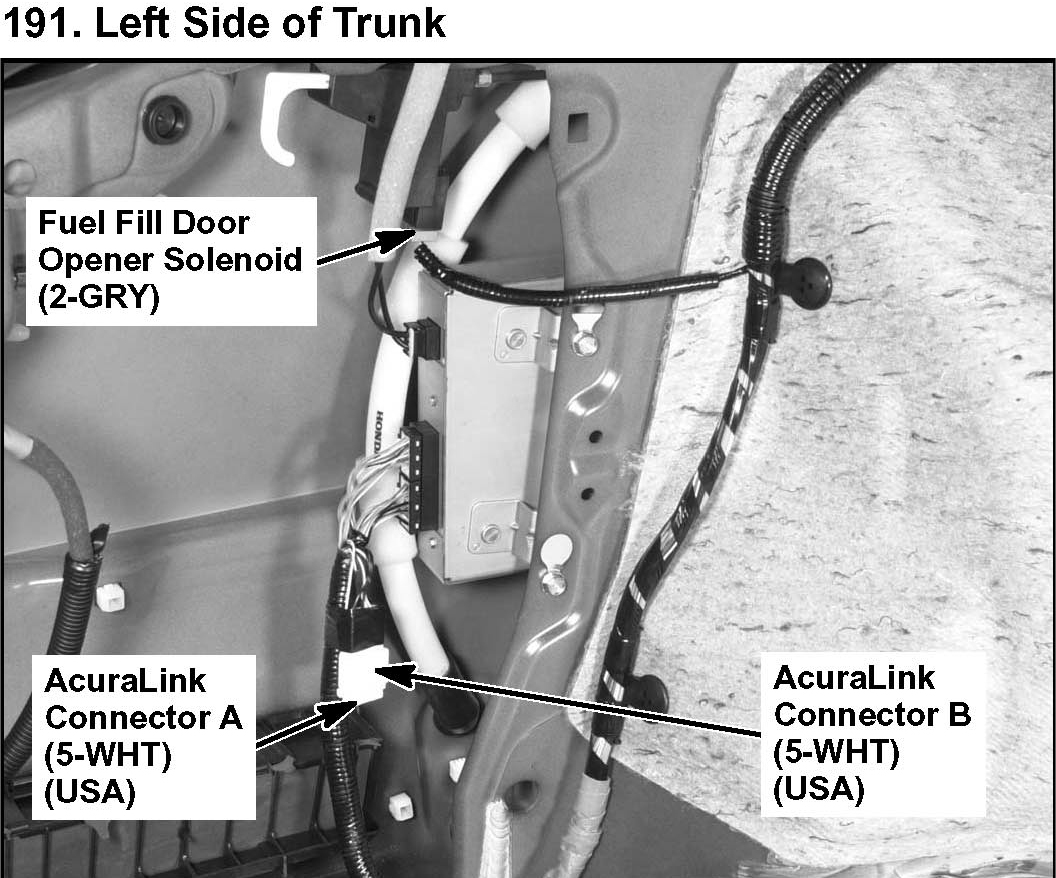 191. Left Side of Trunk

Fuel Fill Door Opener Solenoid (2-GRY)

HONDA

AcuraLink Connector A (5-WHT) (USA)

AcuraLink Connector B (5-WHT) (USA)