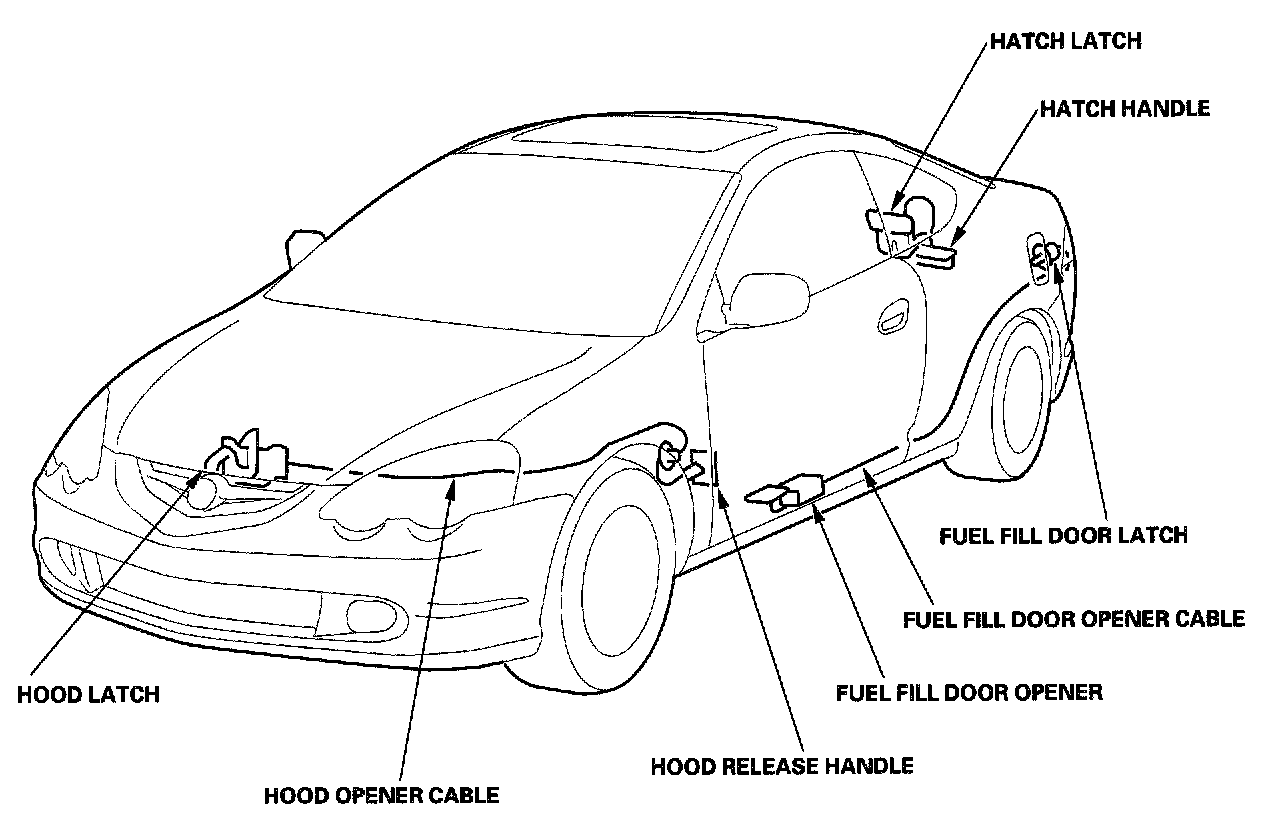 HATCH LATCH

HATCH HANDLE

FUEL FILL DOOR LATCH

FUEL FILL DOOR OPENER CABLE

FUEL FILL DOOR OPENER

HOOD LATCH

HOOD RELEASE HANDLE

HOOD OPENER CABLE