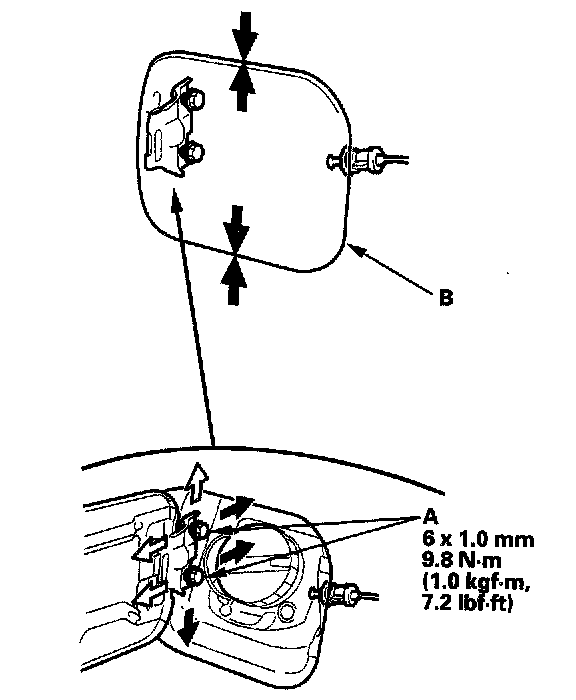 B

A
6 x 1.0 mm
9.8 N·m
(1.0 kgf·m,
7.2 lbf·ft)