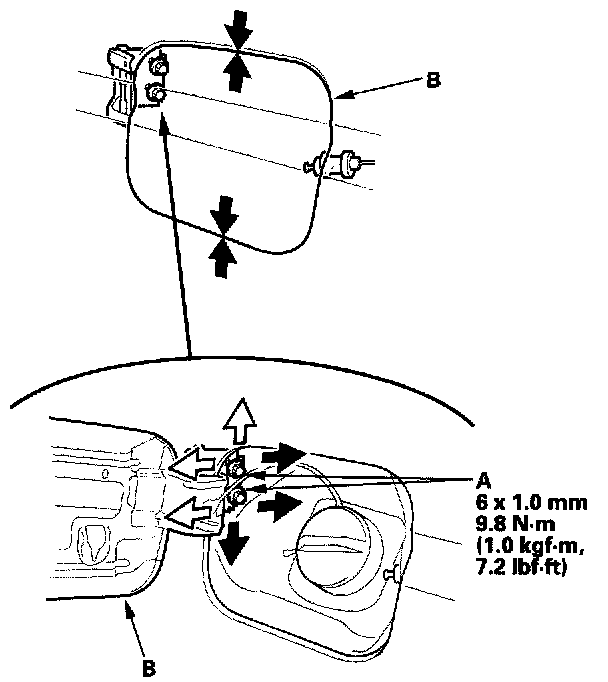 B

A
6 x 1.0 mm
9.8 N·m
(1.0 kgf·m,
7.2 lbf·ft)

B