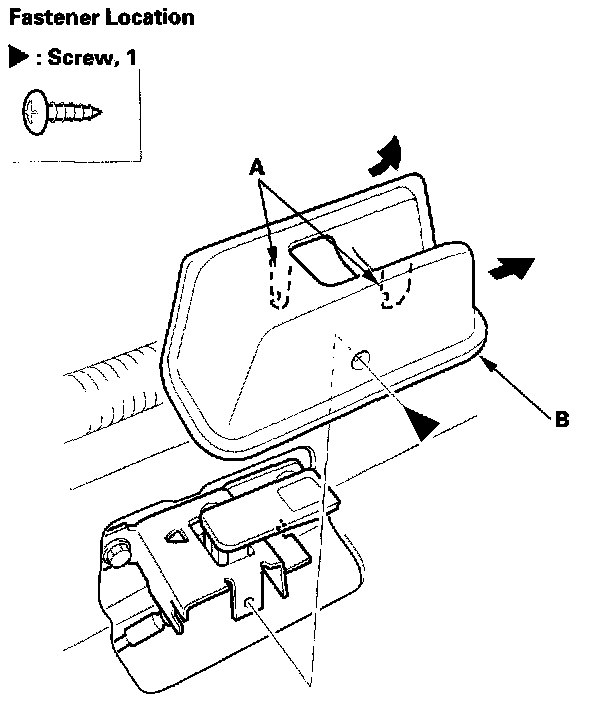 Fastener Location

▶ : Screw, 1

A

B