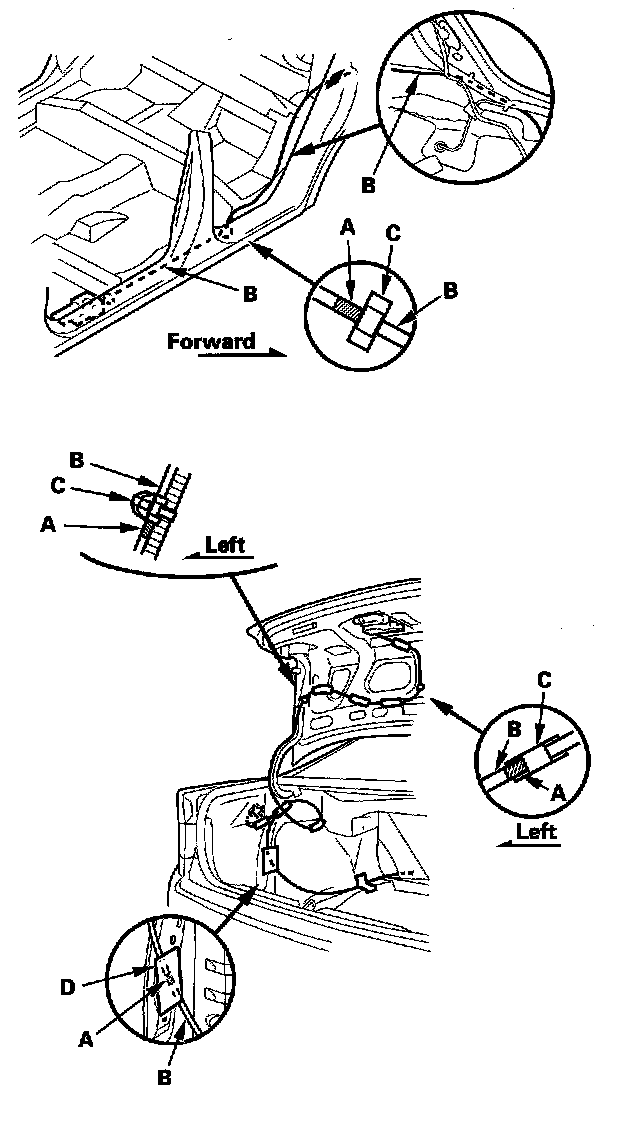 B

A

C

B

B

Forward

B

C

A

Left

C

B

A

Left

D

A

B