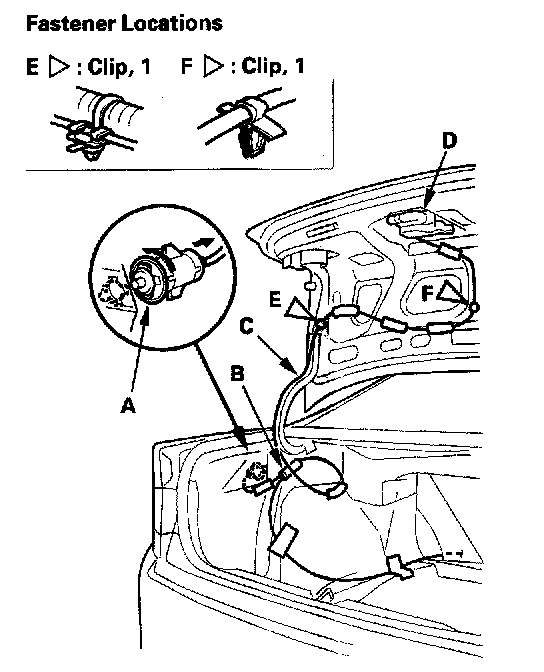 Fastener Locations

E ▷ : Clip, 1　F ▷ : Clip, 1

D

E

F

C

B

A