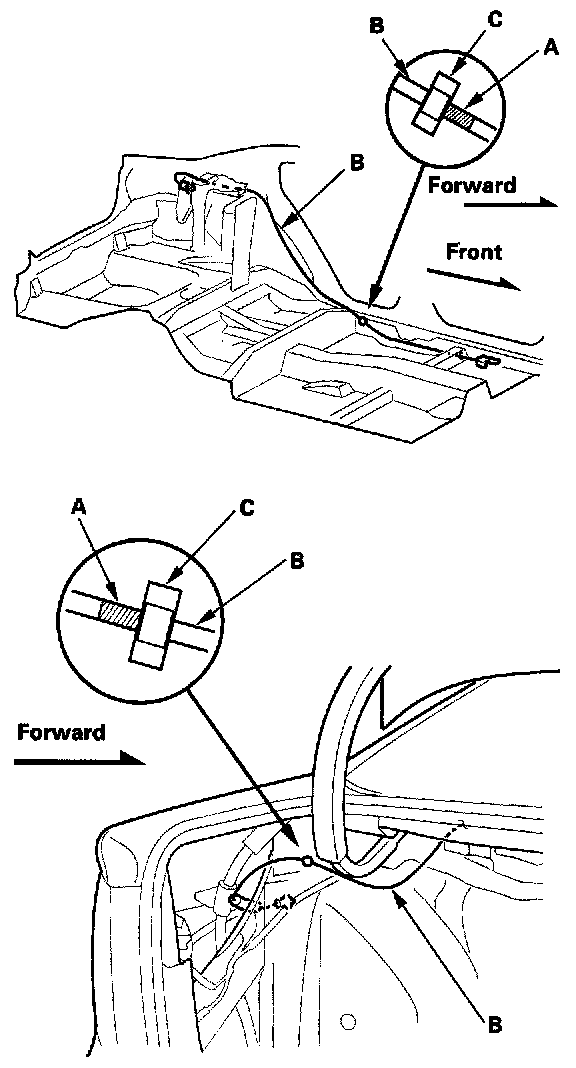 B
C
A
B
Forward
Front

A
C
B
Forward
B