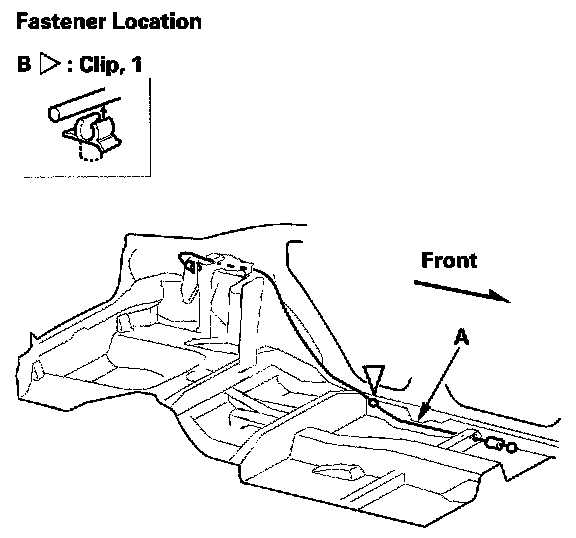 Fastener Location

B ▷ : Clip, 1

Front

A