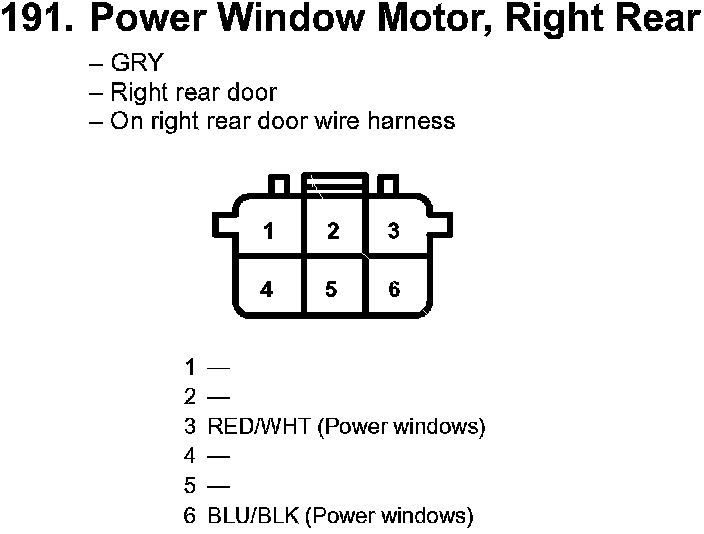 191. Power Window Motor, Right Rear

– GRY
– Right rear door
– On right rear door wire harness

1 2 3
4 5 6

1 —
2 —
3 RED/WHT (Power windows)
4 —
5 —
6 BLU/BLK (Power windows)