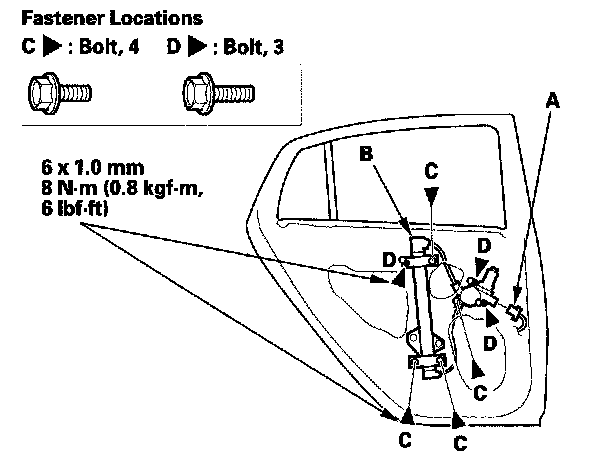 Fastener Locations
C ▶ : Bolt, 4    D ▶ : Bolt, 3

6 x 1.0 mm
8 N·m (0.8 kgf·m, 6 lbf·ft)

A
B
C
D
D
D
C
C
C