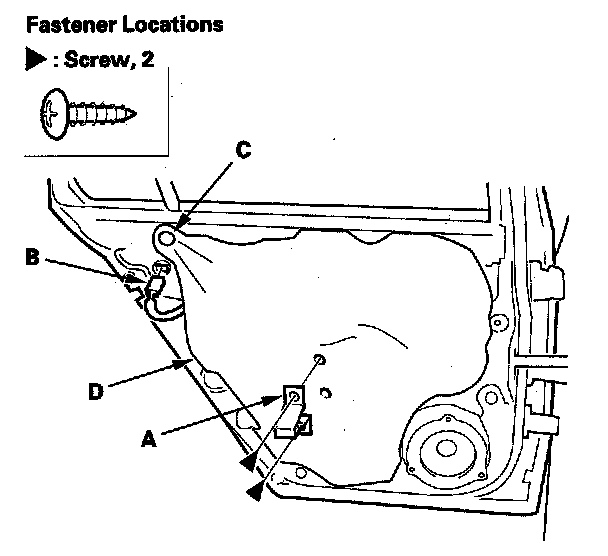 Fastener Locations

▶ : Screw, 2

C

B

D

A