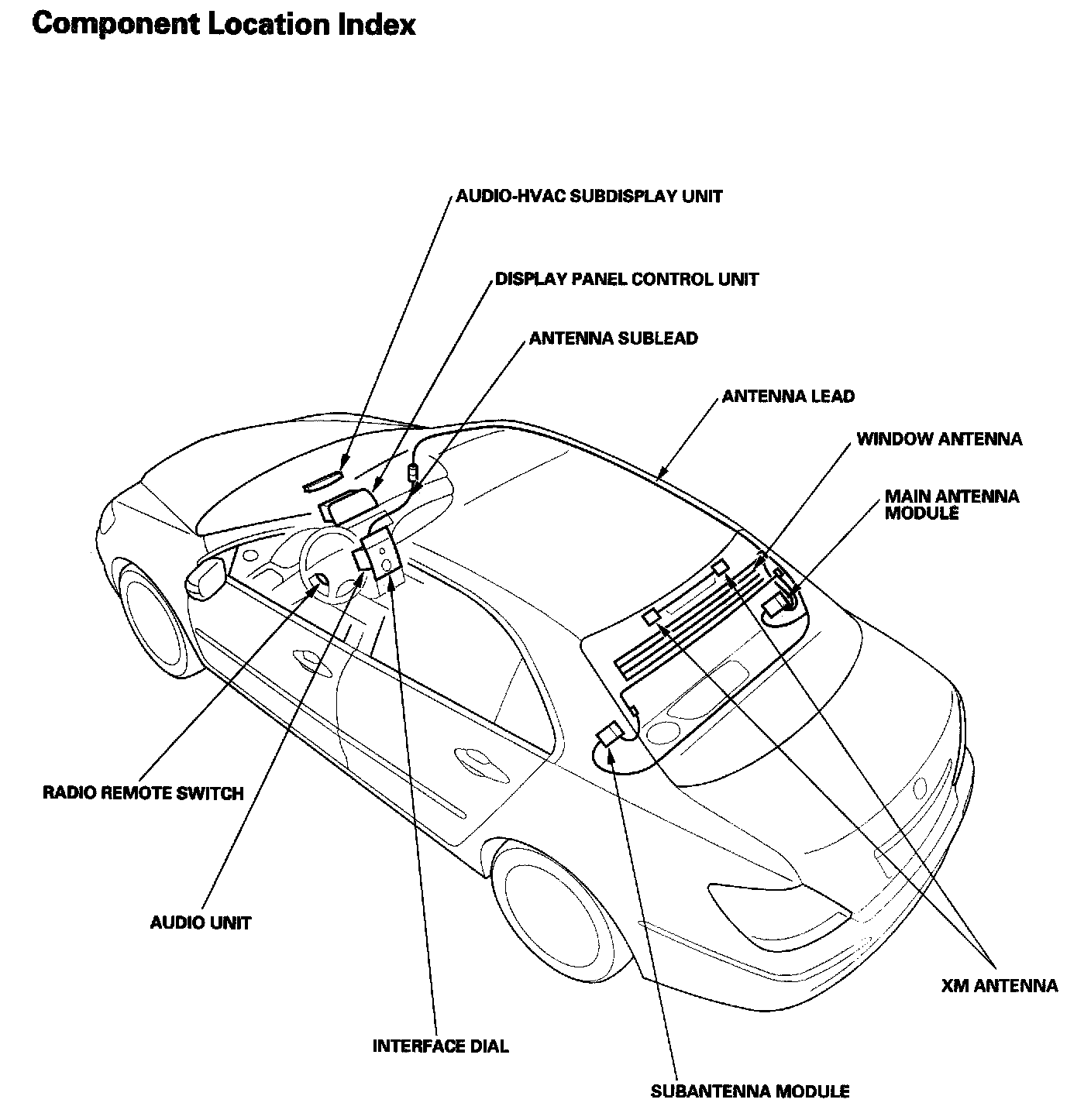 Component Location Index

AUDIO-HVAC SUBDISPLAY UNIT

DISPLAY PANEL CONTROL UNIT

ANTENNA SUBLEAD

ANTENNA LEAD

WINDOW ANTENNA

MAIN ANTENNA MODULE

RADIO REMOTE SWITCH

AUDIO UNIT

INTERFACE DIAL

SUBANTENNA MODULE

XM ANTENNA