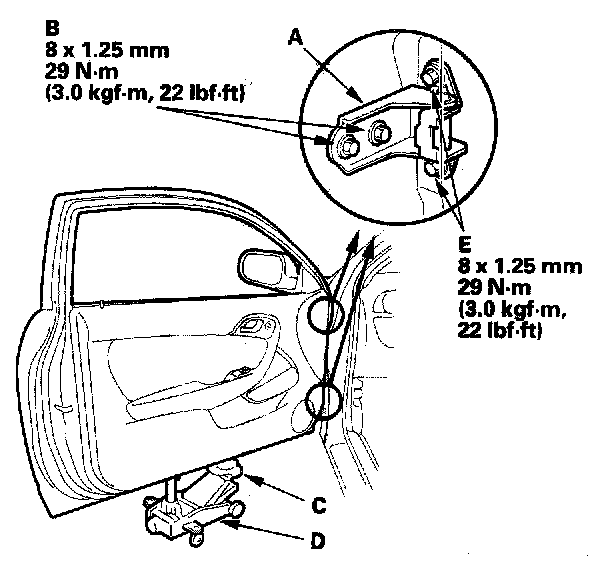 B
8 x 1.25 mm
29 N·m
(3.0 kgf·m, 22 lbf·ft)

A

E
8 x 1.25 mm
29 N·m
(3.0 kgf·m,
22 lbf·ft)

C

D