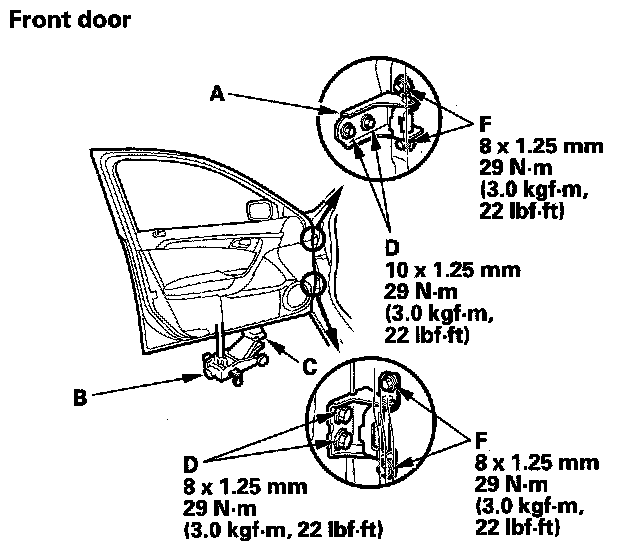 Front door

A

F
8 x 1.25 mm
29 N·m
(3.0 kgf·m,
22 lbf·ft)

D
10 x 1.25 mm
29 N·m
(3.0 kgf·m,
22 lbf·ft)

C

B

D
8 x 1.25 mm
29 N·m
(3.0 kgf·m, 22 lbf·ft)

F
8 x 1.25 mm
29 N·m
(3.0 kgf·m,
22 lbf·ft)