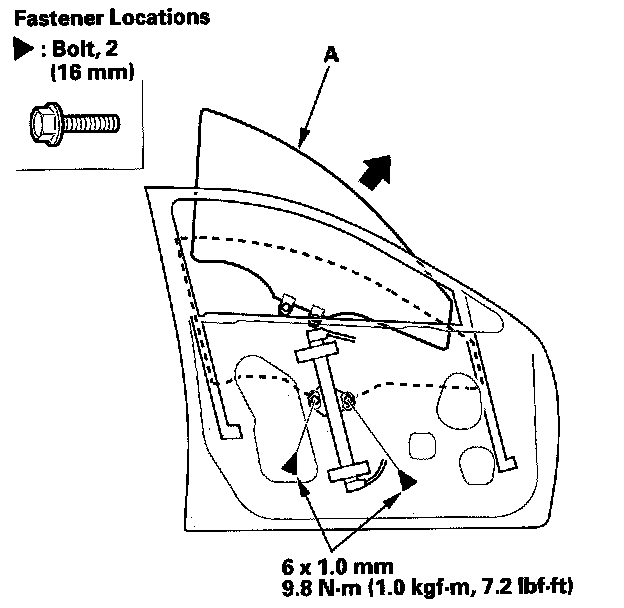 Fastener Locations

▶ : Bolt, 2
(16 mm)

A

6 x 1.0 mm
9.8 N·m (1.0 kgf·m, 7.2 lbf·ft)