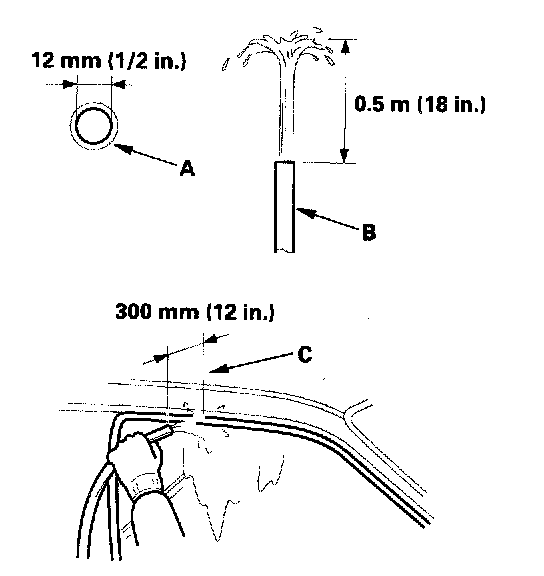 12 mm (1/2 in.)

A

0.5 m (18 in.)

B

300 mm (12 in.)

C