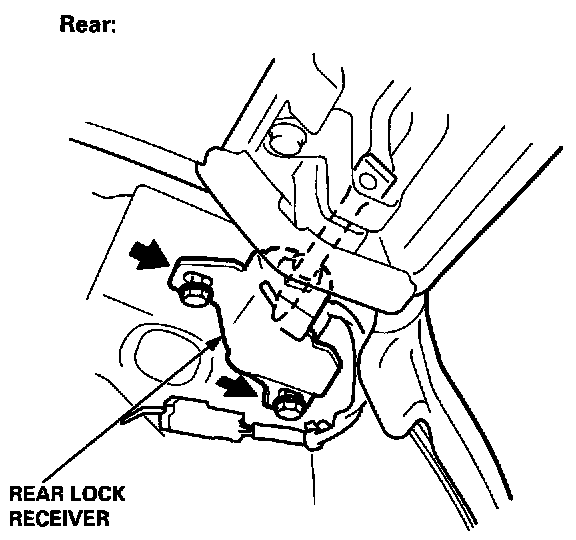 Rear:

REAR LOCK RECEIVER