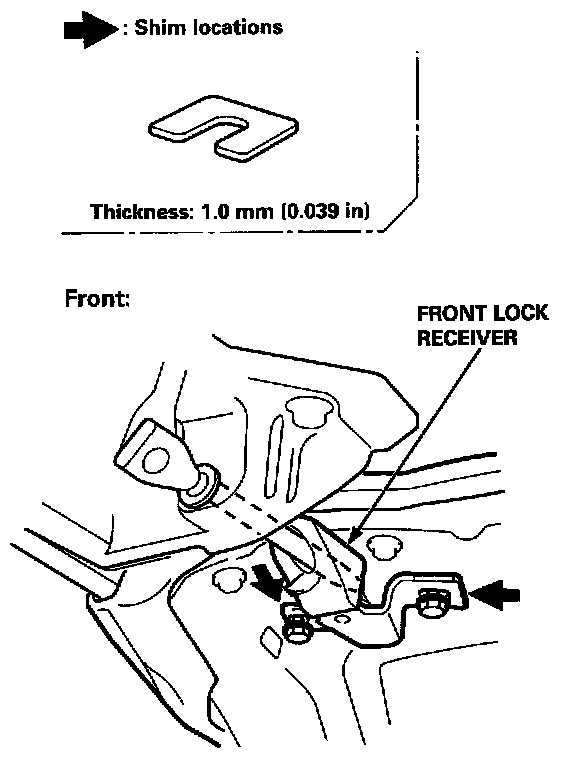 : Shim locations

Thickness: 1.0 mm (0.039 in)

Front:

FRONT LOCK RECEIVER