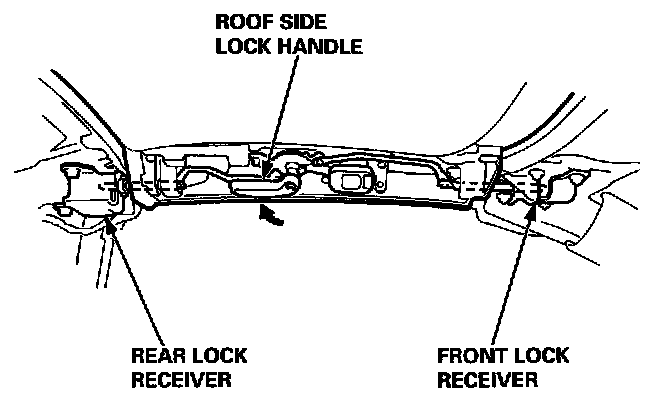 ROOF SIDE
LOCK HANDLE

REAR LOCK
RECEIVER

FRONT LOCK
RECEIVER