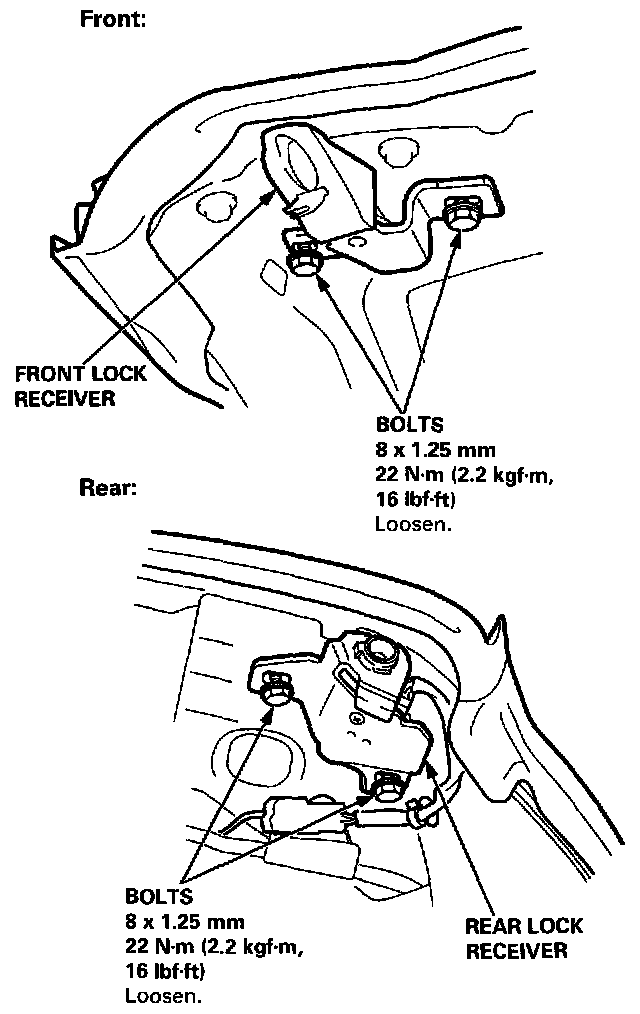 Front:

FRONT LOCK RECEIVER

BOLTS
8 x 1.25 mm
22 N·m (2.2 kgf·m, 16 lbf·ft)
Loosen.

Rear:

BOLTS
8 x 1.25 mm
22 N·m (2.2 kgf·m, 16 lbf·ft)
Loosen.

REAR LOCK RECEIVER