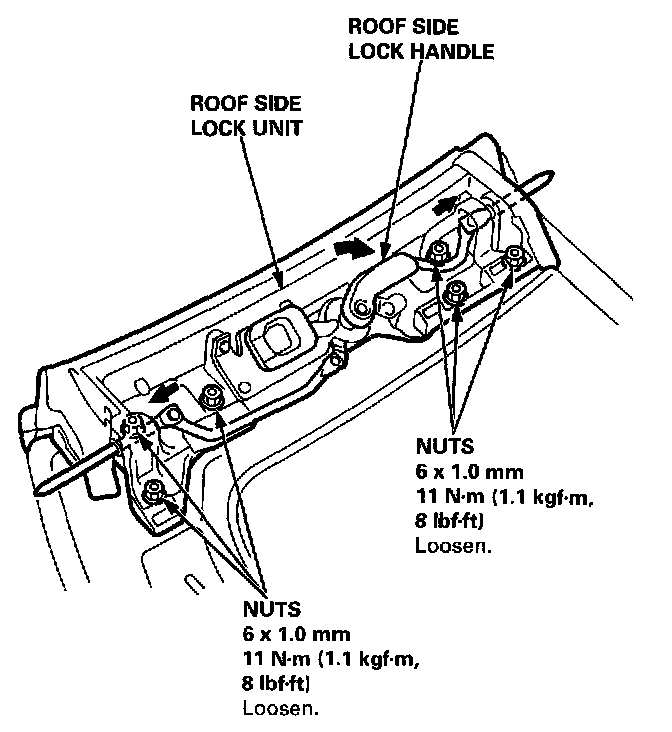 ROOF SIDE
LOCK HANDLE

ROOF SIDE
LOCK UNIT

NUTS
6 x 1.0 mm
11 N·m (1.1 kgf·m,
8 lbf·ft)
Loosen.

NUTS
6 x 1.0 mm
11 N·m (1.1 kgf·m,
8 lbf·ft)
Loosen.