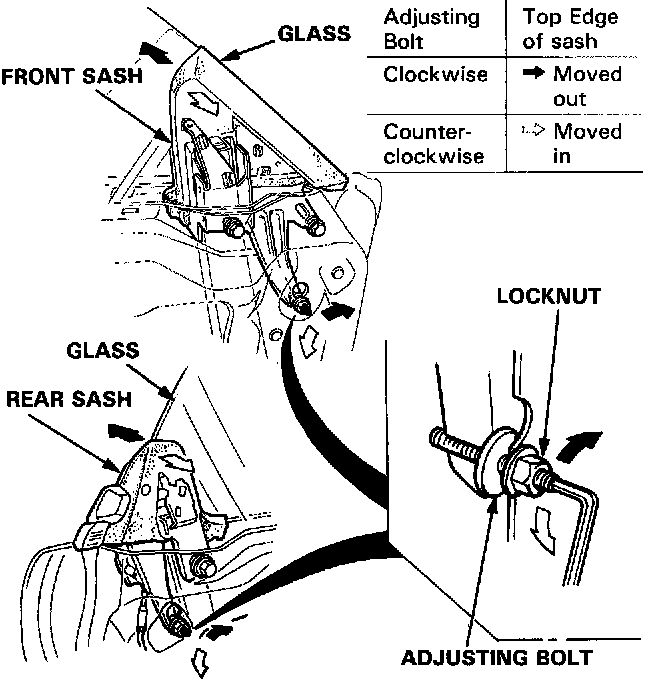 GLASS

FRONT SASH

| Adjusting Bolt | Top Edge of sash |
|---|---|
| Clockwise | ➡ Moved out |
| Counter-clockwise | ⇨ Moved in |

LOCKNUT

GLASS

REAR SASH

ADJUSTING BOLT