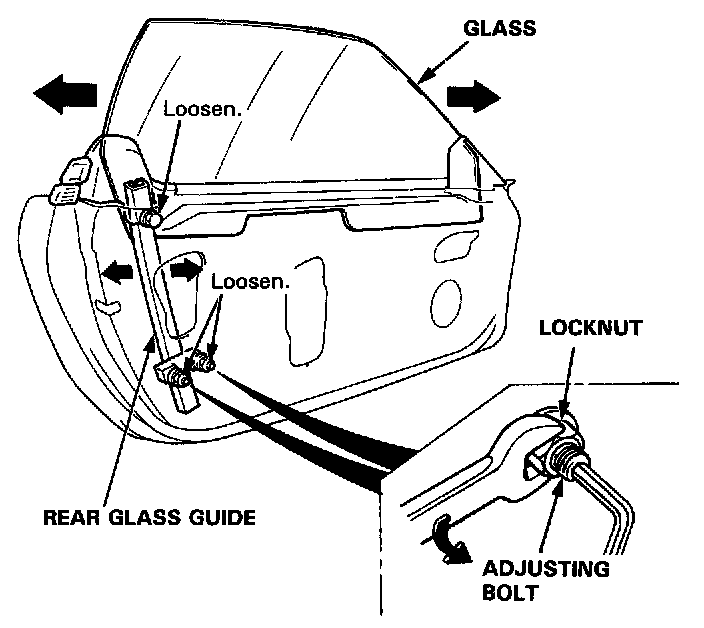 GLASS

Loosen.

Loosen.

LOCKNUT

REAR GLASS GUIDE

ADJUSTING BOLT